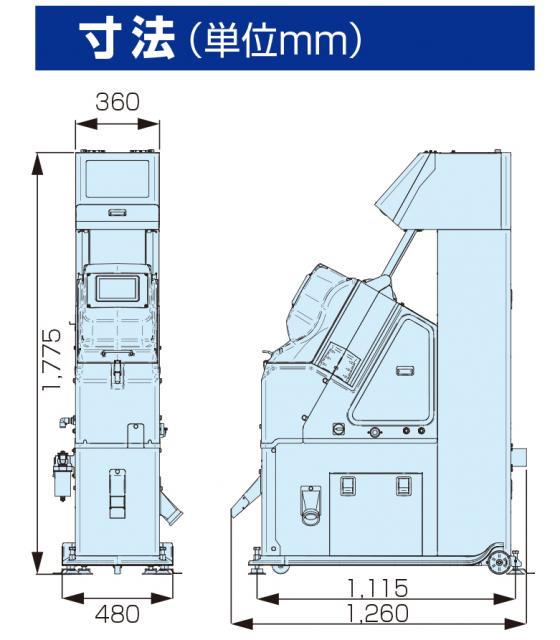 寸法（単位mm）

360

1,775

480

1,115

1,260