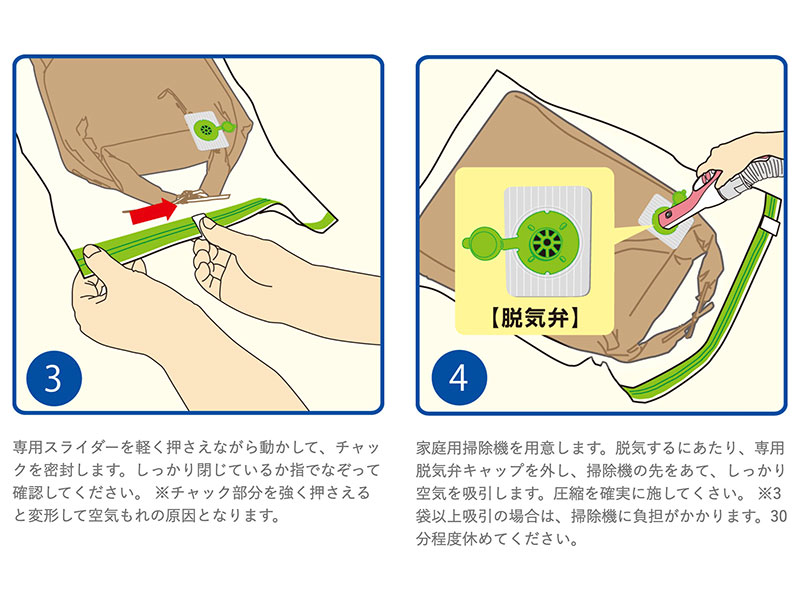 3

専用スライダーを軽く押さえながら動かして、チャックを密封します。しっかり閉じているか指でなぞって確認してください。 ※チャック部分を強く押さえると変形して空気もれの原因となります。

【脱気弁】

4

家庭用掃除機を用意します。脱気するにあたり、専用脱気弁キャップを外し、掃除機の先をあて、しっかり空気を吸引します。圧縮を確実に施してくさい。 ※3袋以上吸引の場合は、掃除機に負担がかかります。30分程度休めてください。