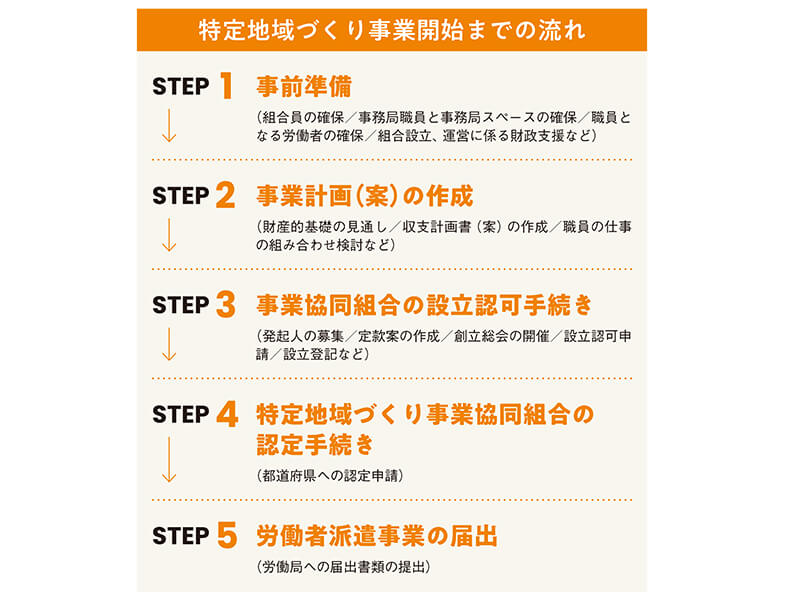 特定地域づくり事業開始までの流れ

STEP 1 事前準備

（組合員の確保／事務局職員と事務局スペースの確保／職員となる労働者の確保／組合設立、運営に係る財政支援など）

STEP 2 事業計画（案）の作成

（財産的基礎の見通し／収支計画書（案）の作成／職員の仕事の組み合わせ検討など）

STEP 3 事業協同組合の設立認可手続き

（発起人の募集／定款案の作成／創立総会の開催／設立認可申請／設立登記など）

STEP 4 特定地域づくり事業協同組合の認定手続き

（都道府県への認定申請）

STEP 5 労働者派遣事業の届出

（労働局への届出書類の提出）